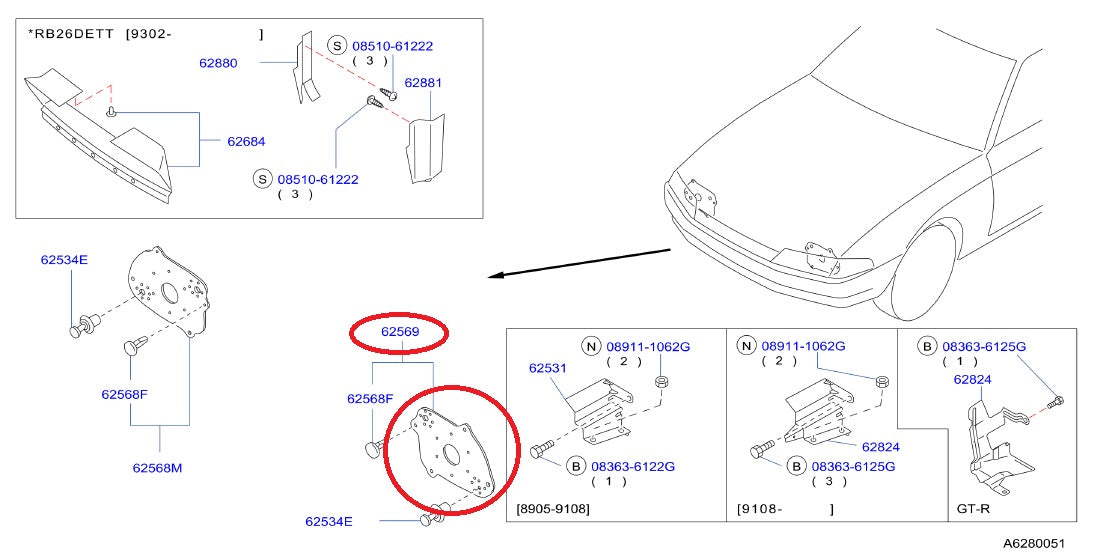 *RB26DETT [9302- ]

62880
S 08510-61222
( 3 )
62881
62684
S 08510-61222
( 3 )

62534E
62568F
62568M

62569
62568F
62534E

N 08911-1062G
( 2 )
62531
B 08363-6122G
( 1 )
[8905-9108]

N 08911-1062G
( 2 )
62824
B 08363-6125G
( 3 )
[9108- ]

B 08363-6125G
( 1 )
62824
GT-R

A6280051