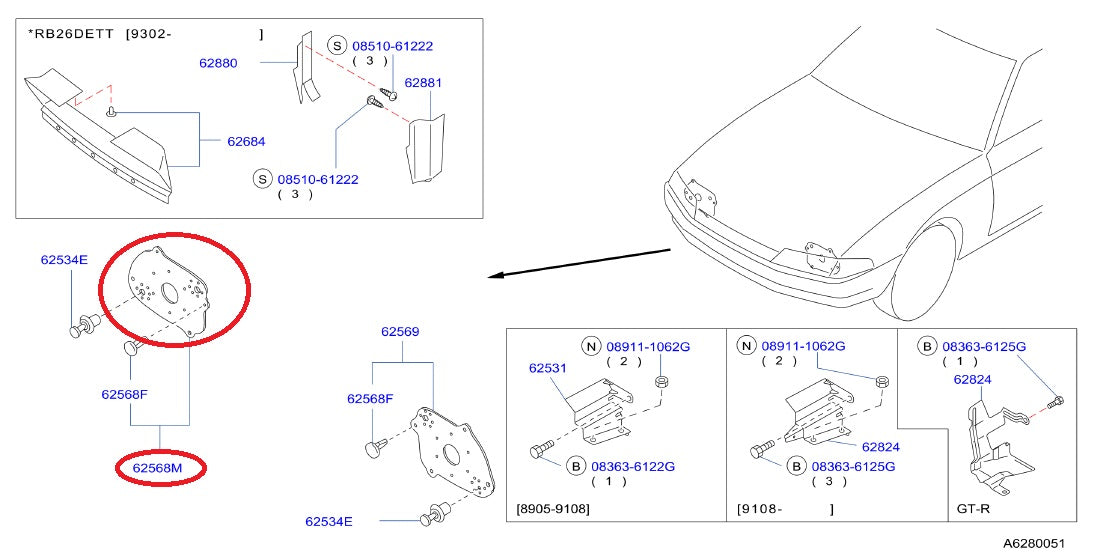 *RB26DETT [9302- ]

62880

S 08510-61222
( 3 )

62881

62684

S 08510-61222
( 3 )

62534E

62568F

62568M

62569

62568F

62534E

N 08911-1062G
( 2 )

62531

B 08363-6122G
( 1 )

[8905-9108]

N 08911-1062G
( 2 )

62824

B 08363-6125G
( 3 )

[9108- ]

B 08363-6125G
( 1 )

62824

GT-R

A6280051