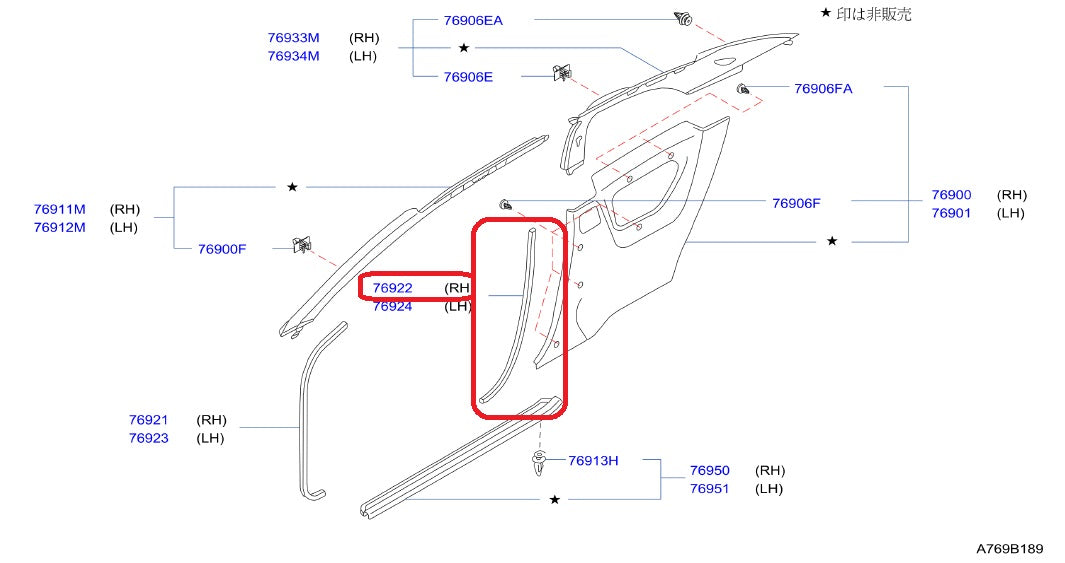 ★ 印は非販売

76906EA
76933M (RH)
76934M (LH)
★
76906E
76906FA

★
76911M (RH)
76912M (LH)
76900F

76906F
76900 (RH)
76901 (LH)
★

76922 (RH)
76924 (LH)

76921 (RH)
76923 (LH)

76913H
76950 (RH)
76951 (LH)
★

A769B189