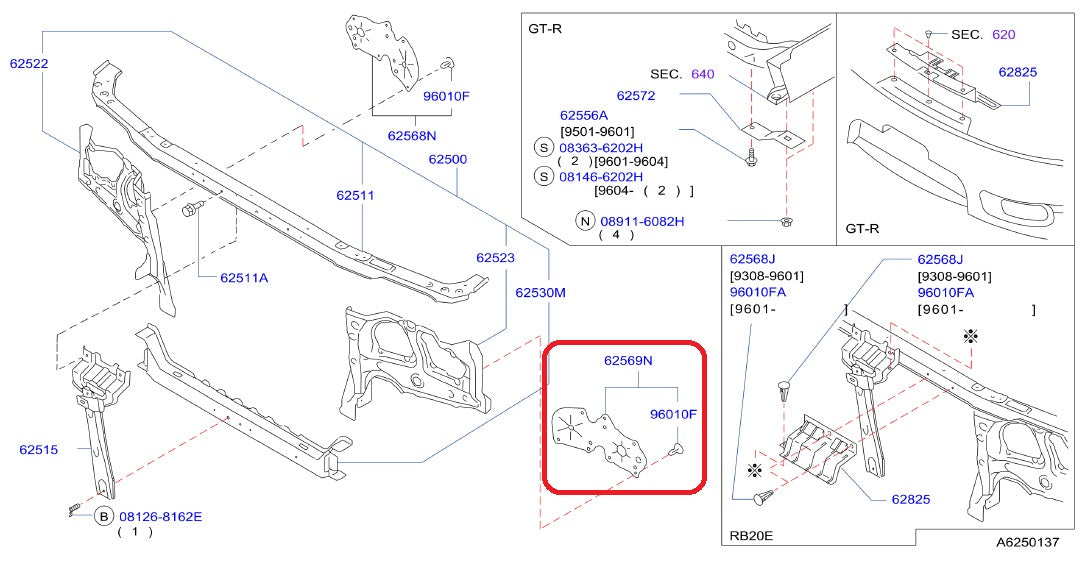 62522

96010F

62568N

62500

62511

62511A

62523

62530M

62515

B 08126-8162E
( 1 )

62569N

96010F

GT-R

SEC. 640

62572

62556A
[9501-9601]

S 08363-6202H
( 2 )[9601-9604]

S 08146-6202H
[9604- ( 2 ) ]

N 08911-6082H
( 4 )

SEC. 620

62825

GT-R

62568J
[9308-9601]
96010FA
[9601- ]

62568J
[9308-9601]
96010FA
[9601- ]

※

※

62825

RB20E

A6250137